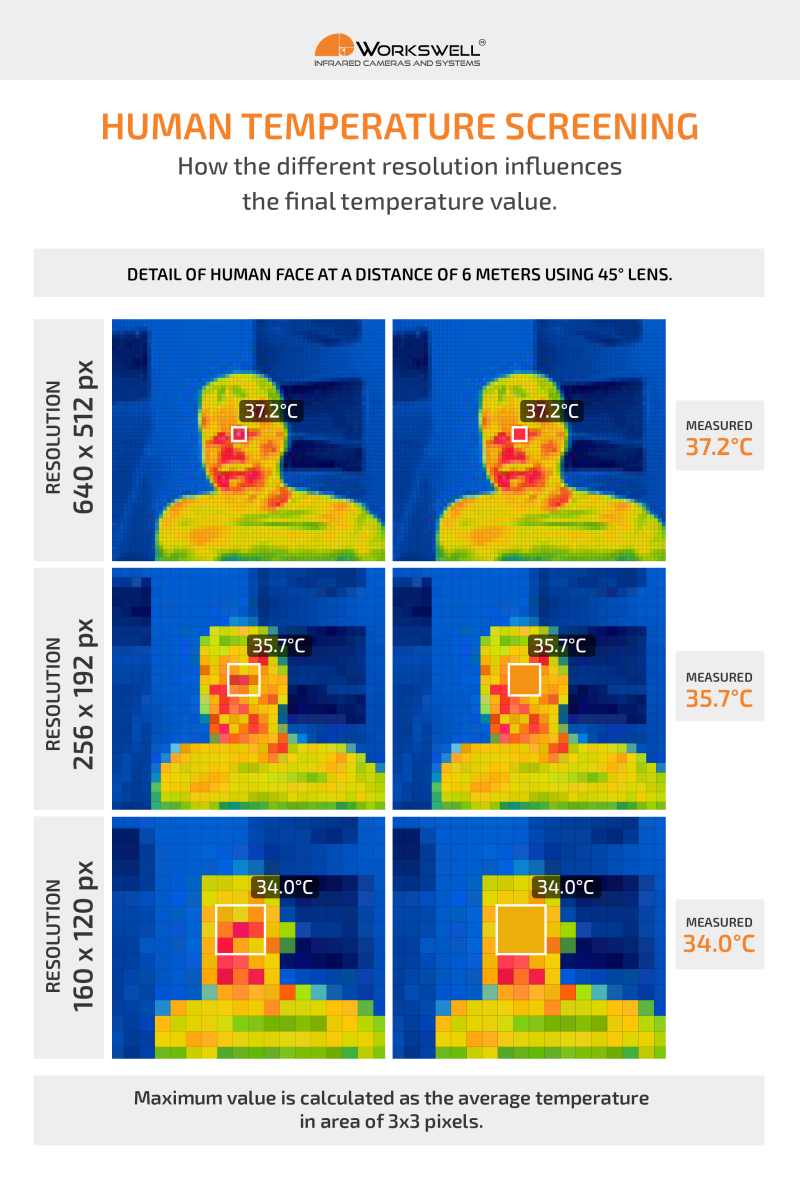 WORKSWELL®
INFRARED CAMERAS AND SYSTEMS

HUMAN TEMPERATURE SCREENING

How the different resolution influences the final temperature value.

DETAIL OF HUMAN FACE AT A DISTANCE OF 6 METERS USING 45° LENS.

RESOLUTION
640 x 512 px

37.2°C

37.2°C

MEASURED
37.2°C

RESOLUTION
256 x 192 px

35.7°C

35.7°C

MEASURED
35.7°C

RESOLUTION
160 x 120 px

34.0°C

34.0°C

MEASURED
34.0°C

Maximum value is calculated as the average temperature in area of 3x3 pixels.